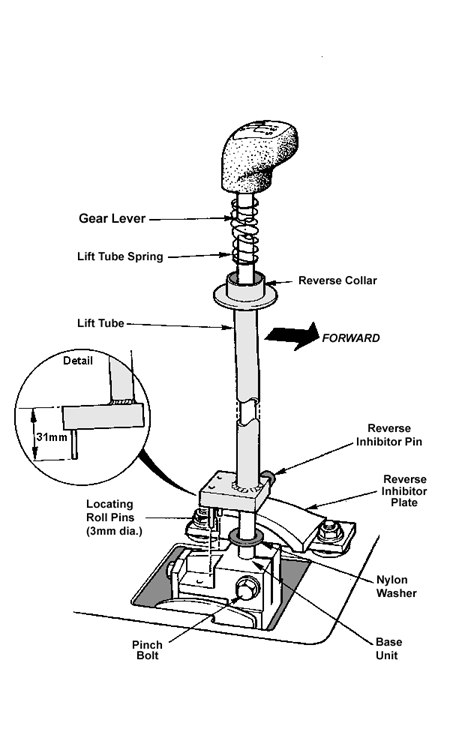 Gear Lever

Lift Tube Spring

Reverse Collar

Lift Tube

FORWARD

Detail

31mm

Reverse Inhibitor Pin

Reverse Inhibitor Plate

Locating Roll Pins (3mm dia.)

Nylon Washer

Pinch Bolt

Base Unit